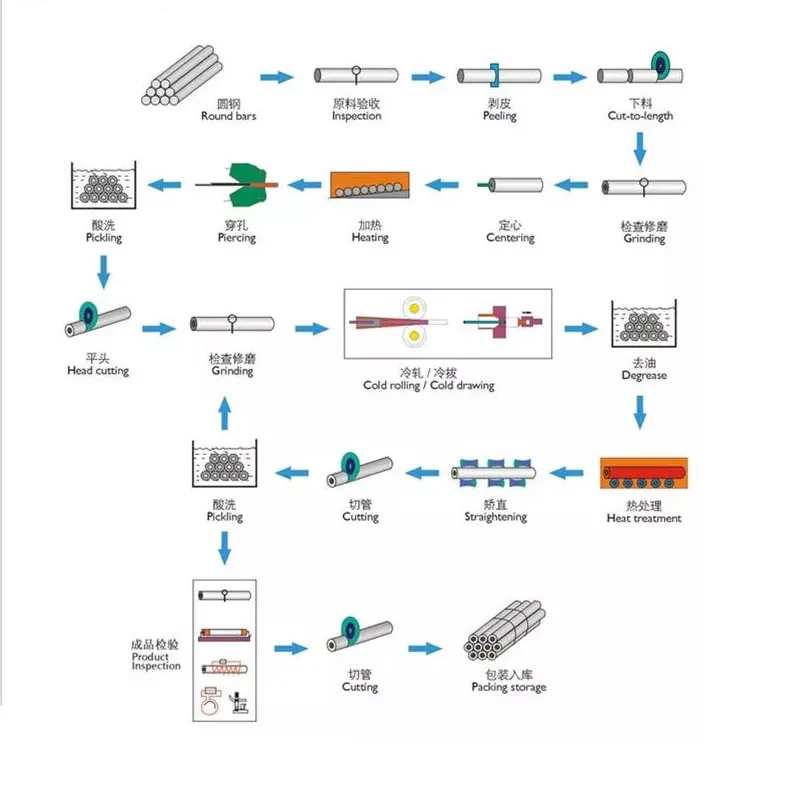 圆钢
Round bars

原料验收
Inspection

剥皮
Peeling

下料
Cut-to-length

检查修磨
Grinding

定心
Centering

加热
Heating

穿孔
Piercing

酸洗
Pickling

平头
Head cutting

检查修磨
Grinding

冷轧 / 冷拔
Cold rolling / Cold drawing

去油
Degrease

热处理
Heat treatment

矫直
Straightening

切管
Cutting

酸洗
Pickling

成品检验
Product Inspection

切管
Cutting

包装入库
Packing storage