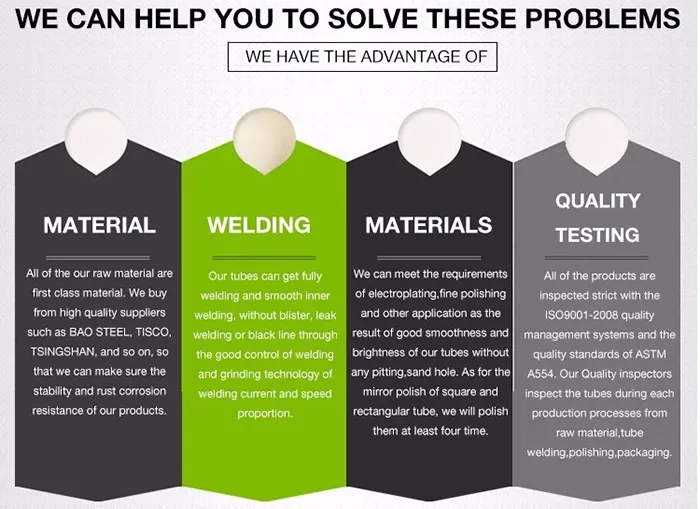 WE CAN HELP YOU TO SOLVE THESE PROBLEMS

WE HAVE THE ADVANTAGE OF

MATERIAL

All of the our raw material are first class material. We buy from high quality suppliers such as BAO STEEL, TISCO, TSINGSHAN, and so on, so that we can make sure the stability and rust corrosion resistance of our products.

WELDING

Our tubes can get fully welding and smooth inner welding, without blister, leak welding or black line through the good control of welding and grinding technology of welding current and speed proportion.

MATERIALS

We can meet the requirements of electroplating,fine polishing and other application as the result of good smoothness and brightness of our tubes without any pitting,sand hole. As for the mirror polish of square and rectangular tube, we will polish them at least four time.

QUALITY TESTING

All of the products are inspected strict with the ISO9001-2008 quality management systems and the quality standards of ASTM A554. Our Quality inspectors inspect the tubes during each production processes from raw material,tube welding,polishing,packaging.